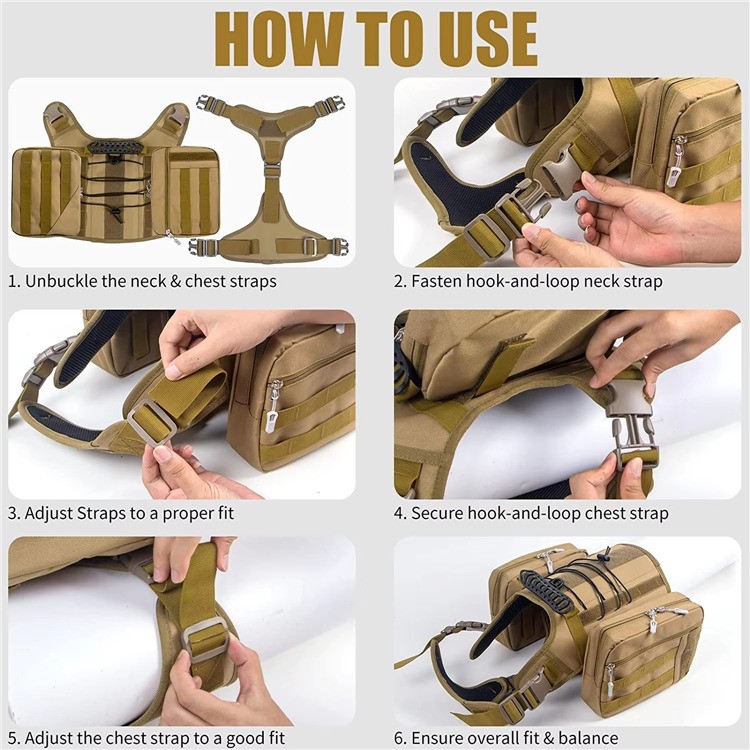 HOW TO USE

1. Unbuckle the neck & chest straps

2. Fasten hook-and-loop neck strap

3. Adjust Straps to a proper fit

4. Secure hook-and-loop chest strap

5. Adjust the chest strap to a good fit

6. Ensure overall fit & balance